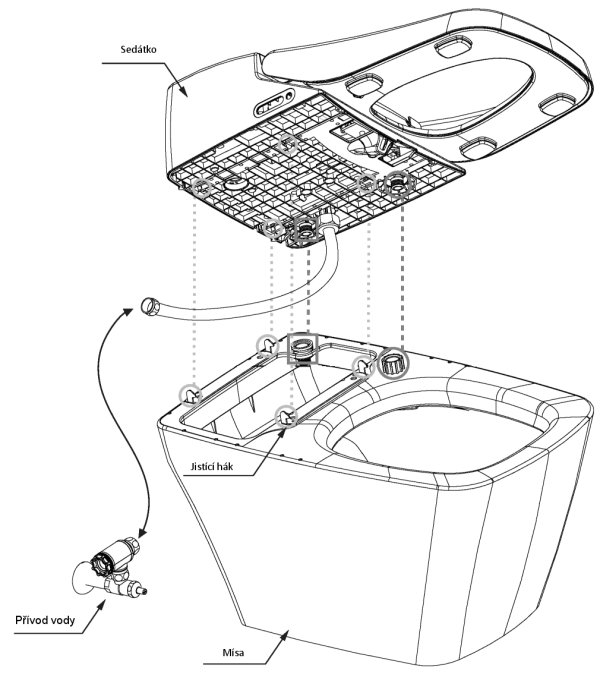 Sedátko

Jistící hák

Přívod vody

Mísa